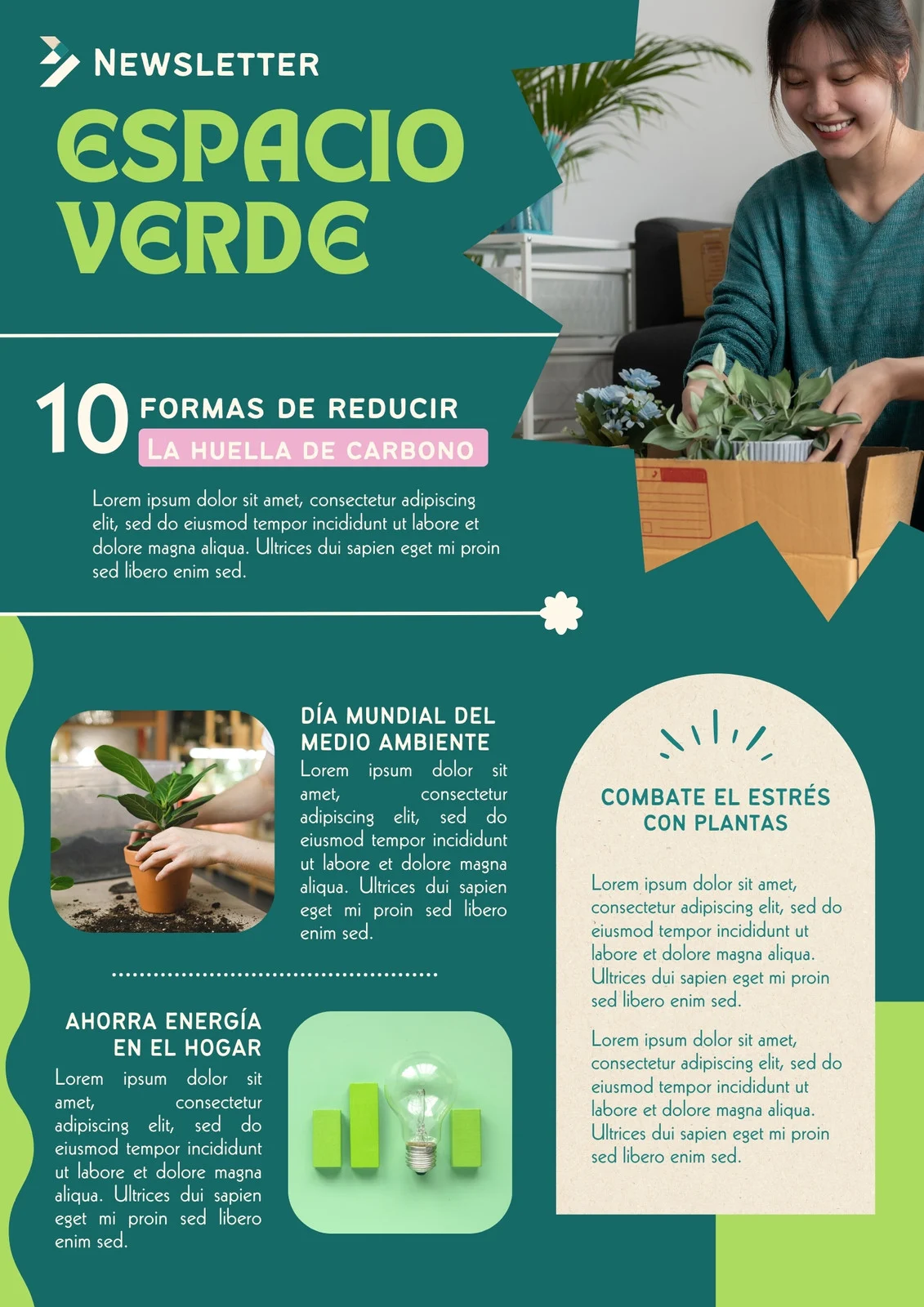 NEWSLETTER

ESPACIO VERDE

10 FORMAS DE REDUCIR LA HUELLA DE CARBONO

Lorem ipsum dolor sit amet, consectetur adipiscing elit, sed do eiusmod tempor incididunt ut labore et dolore magna aliqua. Ultrices dui sapien eget mi proin sed libero enim sed.

DÍA MUNDIAL DEL MEDIO AMBIENTE

Lorem ipsum dolor sit amet, consectetur adipiscing elit, sed do eiusmod tempor incididunt ut labore et dolore magna aliqua. Ultrices dui sapien eget mi proin sed libero enim sed.

AHORRA ENERGÍA EN EL HOGAR

Lorem ipsum dolor sit amet, consectetur adipiscing elit, sed do eiusmod tempor incididunt ut labore et dolore magna aliqua. Ultrices dui sapien eget mi proin sed libero enim sed.

COMBATE EL ESTRÉS CON PLANTAS

Lorem ipsum dolor sit amet, consectetur adipiscing elit, sed do eiusmod tempor incididunt ut labore et dolore magna aliqua. Ultrices dui sapien eget mi proin sed libero enim sed.

Lorem ipsum dolor sit amet, consectetur adipiscing elit, sed do eiusmod tempor incididunt ut labore et dolore magna aliqua. Ultrices dui sapien eget mi proin sed libero enim sed.